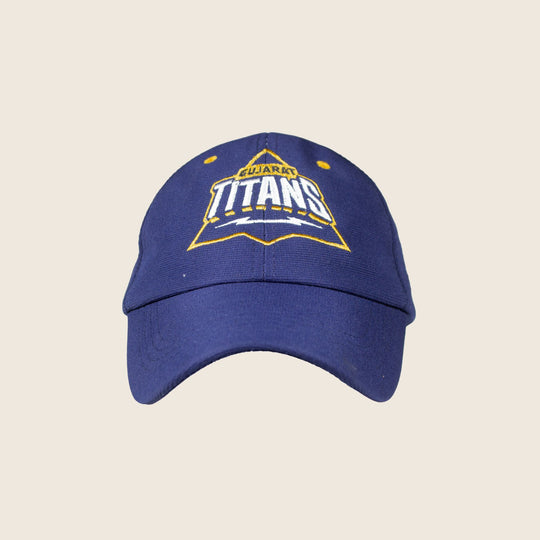 GUJARAT
TITANS