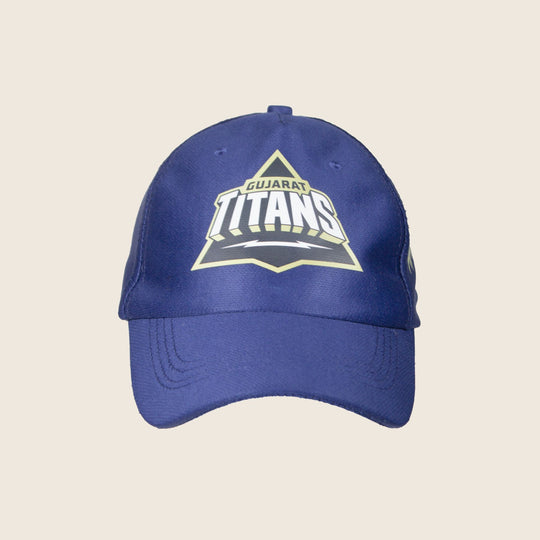 GUJARAT
TITANS